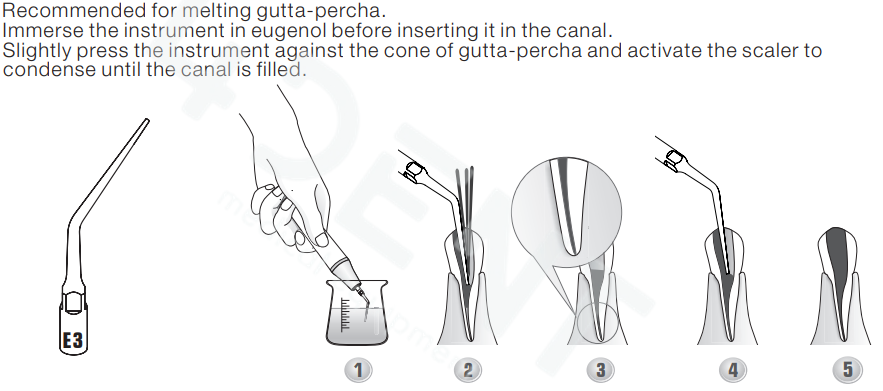 Recommended for melting gutta-percha.
Immerse the instrument in eugenol before inserting it in the canal.
Slightly press the instrument against the cone of gutta-percha and activate the scaler to condense until the canal is filled.

E3

1 2 3 4 5